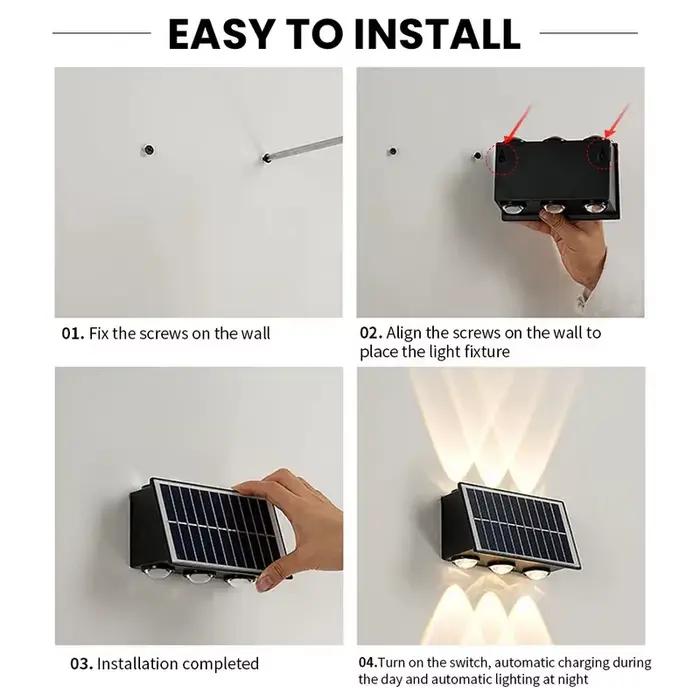 EASY TO INSTALL

01. Fix the screws on the wall

02. Align the screws on the wall to place the light fixture

03. Installation completed

04.Turn on the switch, automatic charging during the day and automatic lighting at night